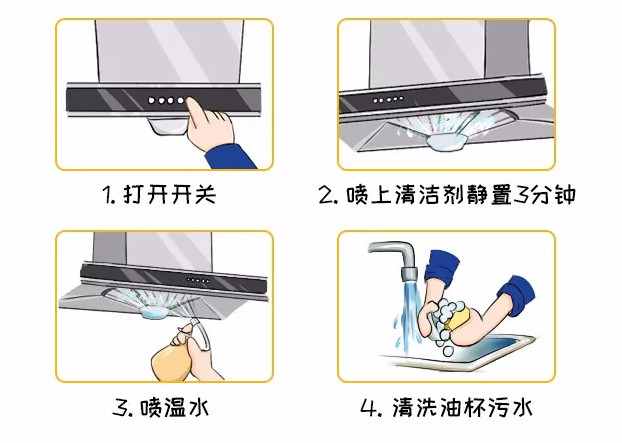 1. 打开开关

2. 喷上清洁剂静置3分钟

3. 喷温水

4. 清洗油杯污水